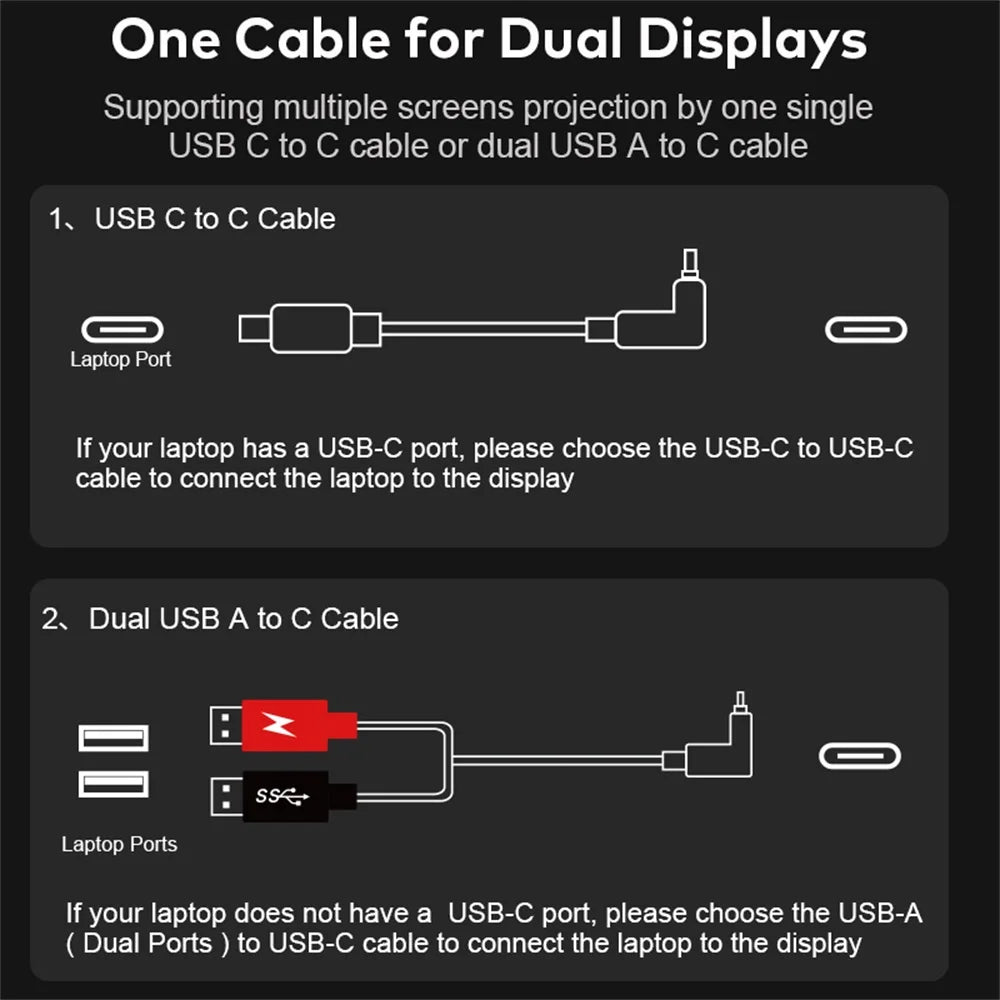 One Cable for Dual Displays

Supporting multiple screens projection by one single USB C to C cable or dual USB A to C cable

1、USB C to C Cable

Laptop Port

If your laptop has a USB-C port, please choose the USB-C to USB-C cable to connect the laptop to the display

2、Dual USB A to C Cable

SS

Laptop Ports

If your laptop does not have a USB-C port, please choose the USB-A ( Dual Ports ) to USB-C cable to connect the laptop to the display